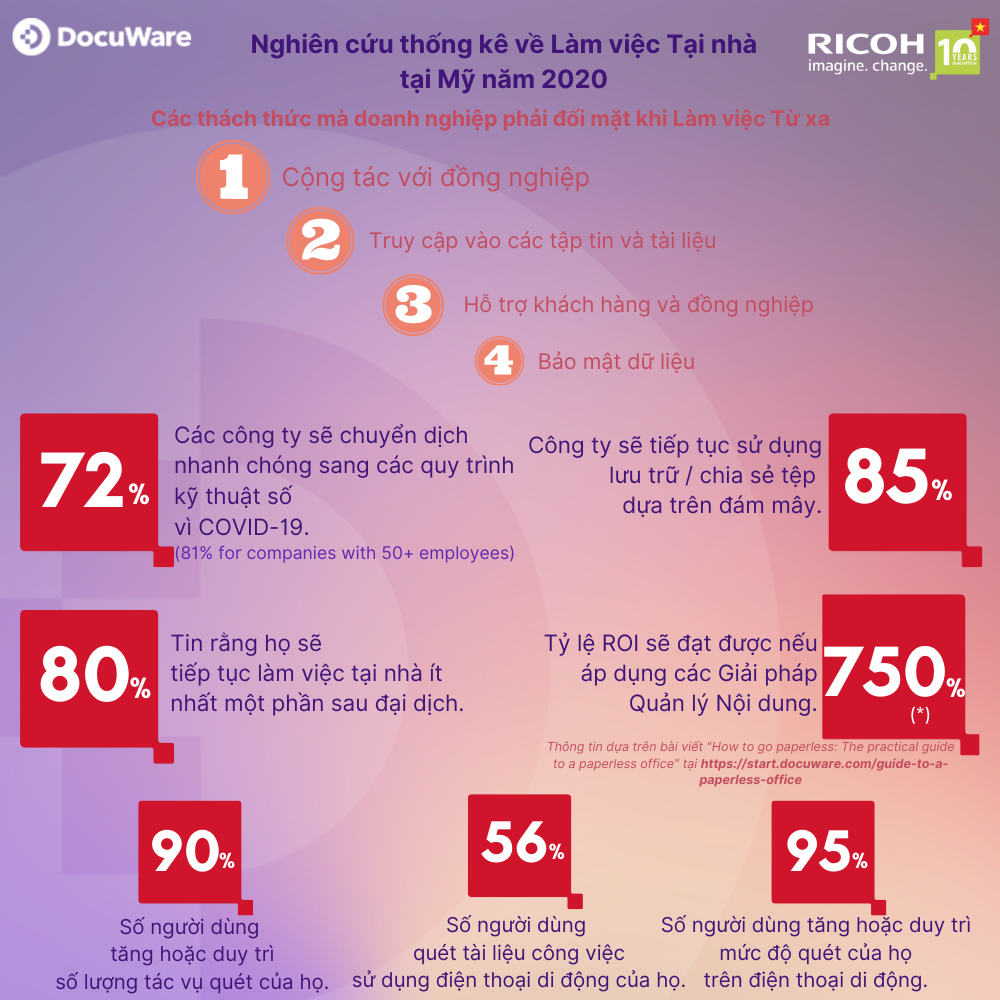 DocuWare

Nghiên cứu thống kê về Làm việc Tại nhà tại Mỹ năm 2020

RICOH imagine. change. 10 YEARS

Các thách thức mà doanh nghiệp phải đối mặt khi Làm việc Từ xa

1 Cộng tác với đồng nghiệp

2 Truy cập vào các tập tin và tài liệu

3 Hỗ trợ khách hàng và đồng nghiệp

4 Bảo mật dữ liệu

72% Các công ty sẽ chuyển dịch nhanh chóng sang các quy trình kỹ thuật số vì COVID-19. (81% for companies with 50+ employees)

Công ty sẽ tiếp tục sử dụng lưu trữ / chia sẻ tệp dựa trên đám mây. 85%

80% Tin rằng họ sẽ tiếp tục làm việc tại nhà ít nhất một phần sau đại dịch.

Tỷ lệ ROI sẽ đạt được nếu áp dụng các Giải pháp Quản lý Nội dung. 750% (*)

Thông tin dựa trên bài viết "How to go paperless: The practical guide to a paperless office" tại https://start.docuware.com/guide-to-a-paperless-office

90% Số người dùng tăng hoặc duy trì số lượng tác vụ quét của họ.

56% Số người dùng quét tài liệu công việc sử dụng điện thoại di động của họ.

95% Số người dùng tăng hoặc duy trì mức độ quét của họ trên điện thoại di động.